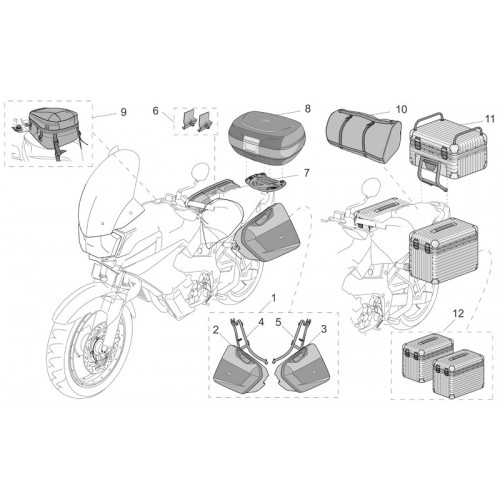 9
6
8
10
11
7
1
2
4
5
3
12